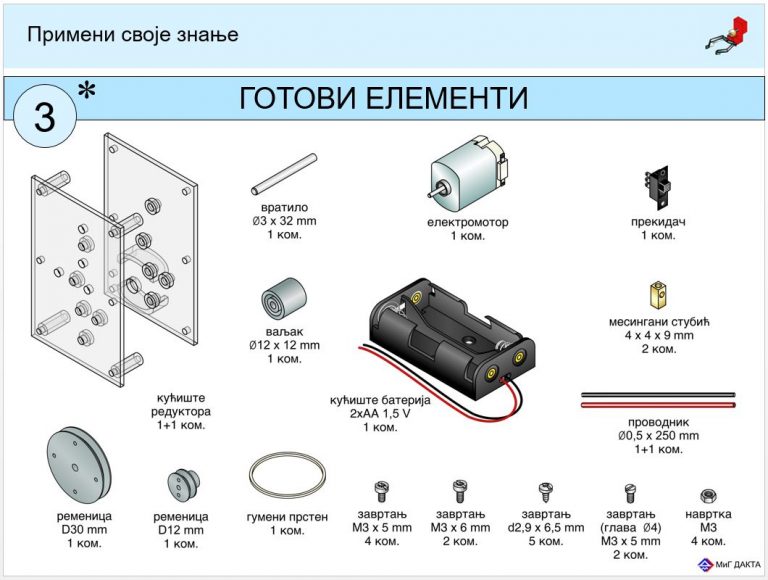 Примени своје знање

3 *

ГОТОВИ ЕЛЕМЕНТИ

вратило
Ø3 x 32 mm
1 ком.

електромотор
1 ком.

прекидач
1 ком.

ваљак
Ø12 x 12 mm
1 ком.

месингани стубић
4 x 4 x 9 mm
2 ком.

кућиште
редуктора
1+1 ком.

кућиште батерија
2xAA 1,5 V
1 ком.

проводник
Ø0,5 x 250 mm
1+1 ком.

ременица
D30 mm
1 ком.

ременица
D12 mm
1 ком.

гумени прстен
1 ком.

завртањ
M3 x 5 mm
4 ком.

завртањ
M3 x 6 mm
2 ком.

завртањ
d2,9 x 6,5 mm
5 ком.

завртањ
(глава Ø4)
M3 x 5 mm
2 ком.

навртка
M3
4 ком.

МиГ ДАКТА