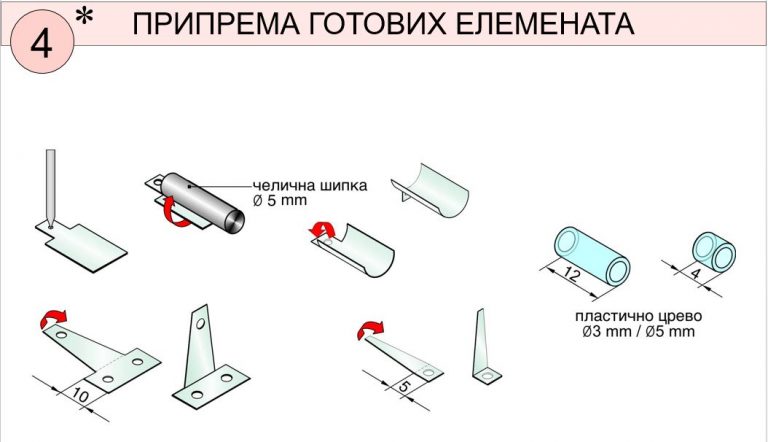 4 * ПРИПРЕМА ГОТОВИХ ЕЛЕМЕНАТА

челична шипка
Ø 5 mm

12

4

пластично црево
Ø3 mm / Ø5 mm

10

5